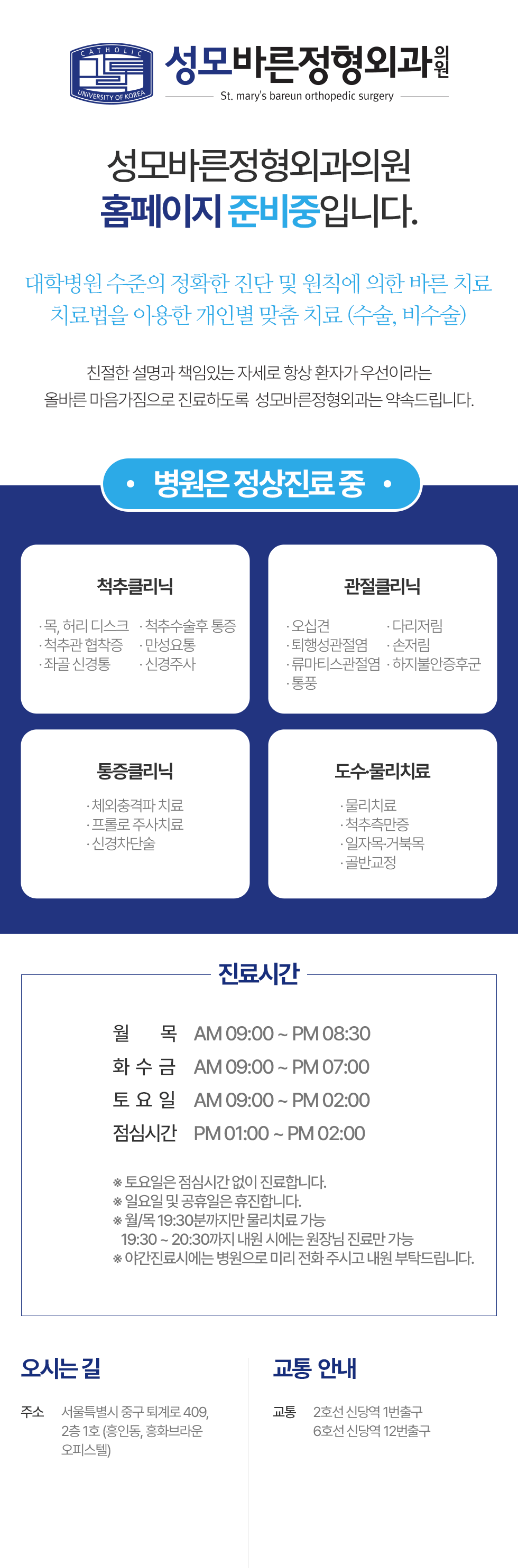 CATHOLIC
UNIVERSITY OF KOREA

성모바른정형외과의원
St. mary's bareun orthopedic surgery

성모바른정형외과의원
홈페이지 준비중입니다.

대학병원 수준의 정확한 진단 및 원칙에 의한 바른 치료
치료법을 이용한 개인별 맞춤 치료 (수술, 비수술)

친절한 설명과 책임있는 자세로 항상 환자가 우선이라는 올바른 마음가짐으로 진료하도록 성모바른정형외과는 약속드립니다.

• 병원은 정상진료 중 •

척추클리닉

· 목, 허리 디스크
· 척추관 협착증
· 좌골 신경통
· 척추수술후 통증
· 만성요통
· 신경주사

관절클리닉

· 오십견
· 퇴행성관절염
· 류마티스관절염
· 통풍
· 다리저림
· 손저림
· 하지불안증후군

통증클리닉

· 체외충격파 치료
· 프롤로 주사치료
· 신경차단술

도수·물리치료

· 물리치료
· 척추측만증
· 일자목·거북목
· 골반교정

진료시간

월 목 AM 09:00 ~ PM 08:30
화 수 금 AM 09:00 ~ PM 07:00
토 요 일 AM 09:00 ~ PM 02:00
점심시간 PM 01:00 ~ PM 02:00

※ 토요일은 점심시간 없이 진료합니다.
※ 일요일 및 공휴일은 휴진합니다.
※ 월/목 19:30분까지만 물리치료 가능
19:30 ~ 20:30까지 내원 시에는 원장님 진료만 가능
※ 야간진료시에는 병원으로 미리 전화 주시고 내원 부탁드립니다.

오시는 길

주소 서울특별시 중구 퇴계로 409, 2층 1호 (흥인동, 흥화브라운 오피스텔)

교통 안내

교통 2호선 신당역 1번출구
6호선 신당역 12번출구